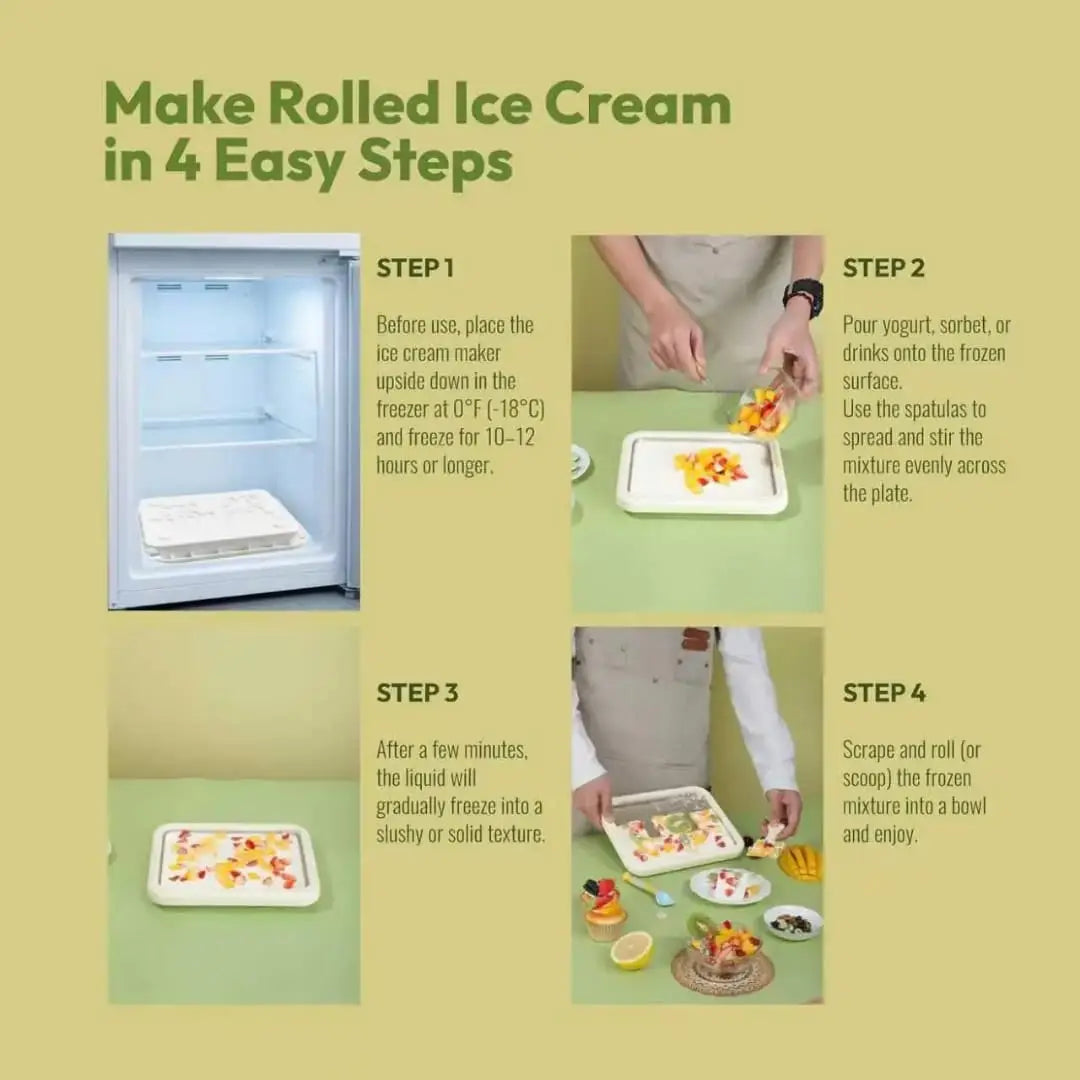 Make Rolled Ice Cream in 4 Easy Steps

STEP 1

Before use, place the ice cream maker upside down in the freezer at 0°F (-18°C) and freeze for 10–12 hours or longer.

STEP 2

Pour yogurt, sorbet, or drinks onto the frozen surface.
Use the spatulas to spread and stir the mixture evenly across the plate.

STEP 3

After a few minutes, the liquid will gradually freeze into a slushy or solid texture.

STEP 4

Scrape and roll (or scoop) the frozen mixture into a bowl and enjoy.